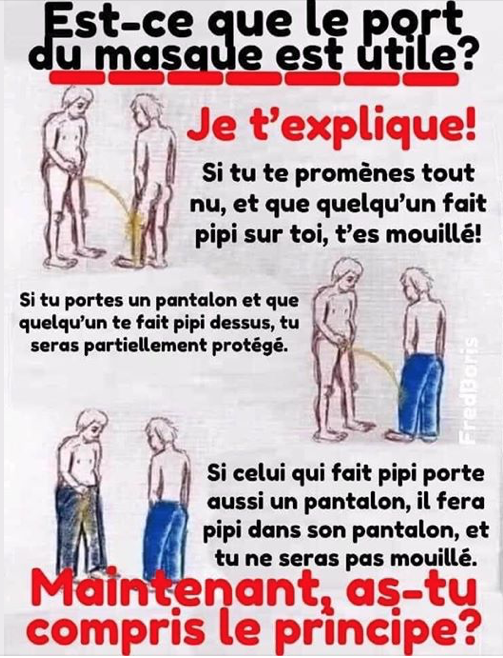 Est-ce que le port du masque est utile?

Je t'explique!

Si tu te promènes tout nu, et que quelqu'un fait pipi sur toi, t'es mouillé!

Si tu portes un pantalon et que quelqu'un te fait pipi dessus, tu seras partiellement protégé.

FredBoris

Si celui qui fait pipi porte aussi un pantalon, il fera pipi dans son pantalon, et tu ne seras pas mouillé.

Maintenant, as-tu compris le principe?