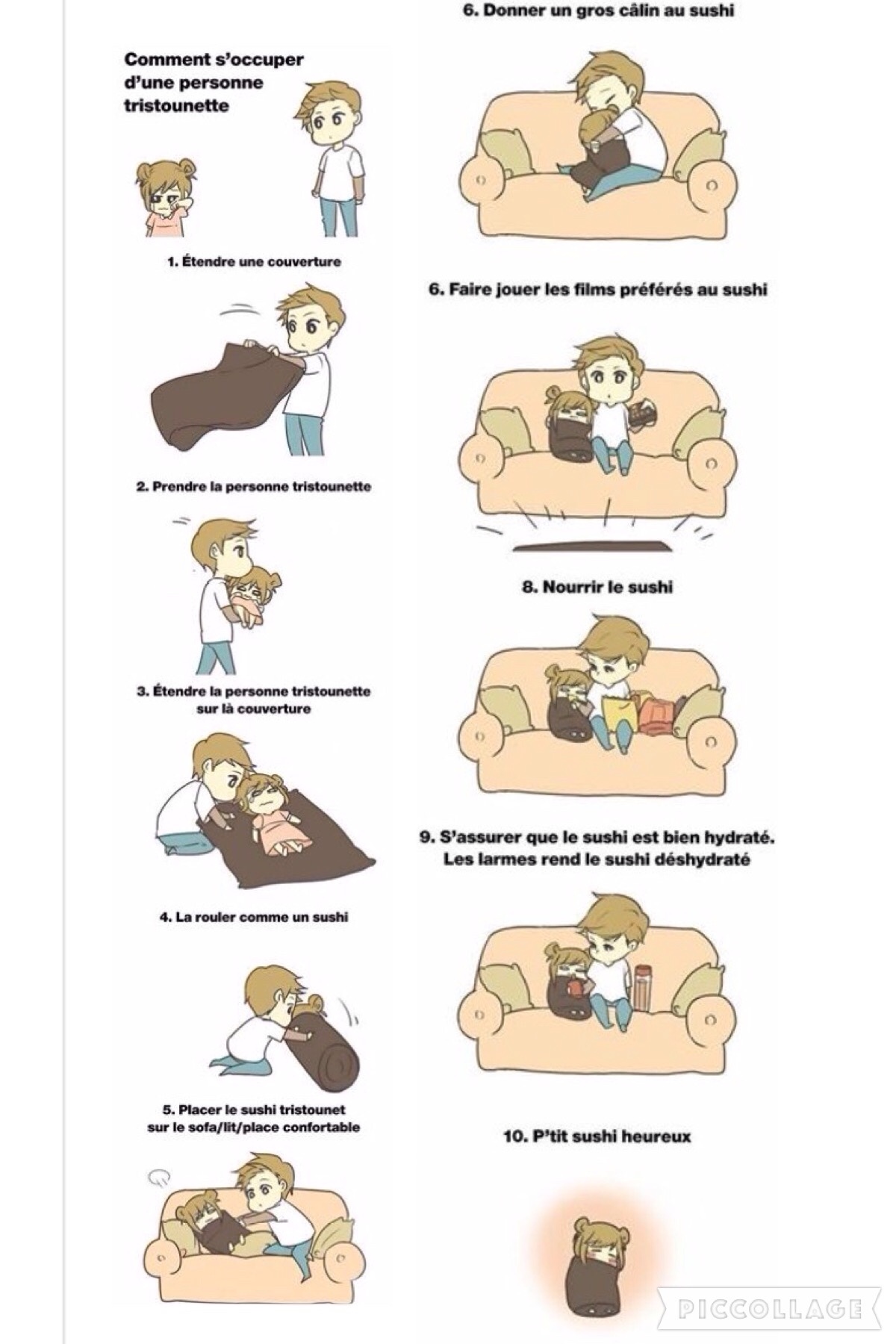 Comment s'occuper d'une personne tristounette

1. Étendre une couverture

2. Prendre la personne tristounette

3. Étendre la personne tristounette sur là couverture

4. La rouler comme un sushi

5. Placer le sushi tristounet sur le sofa/lit/place confortable

6. Donner un gros câlin au sushi

6. Faire jouer les films préférés au sushi

8. Nourrir le sushi

9. S'assurer que le sushi est bien hydraté. Les larmes rend le sushi déshydraté

10. P'tit sushi heureux

PICCOLLAGE