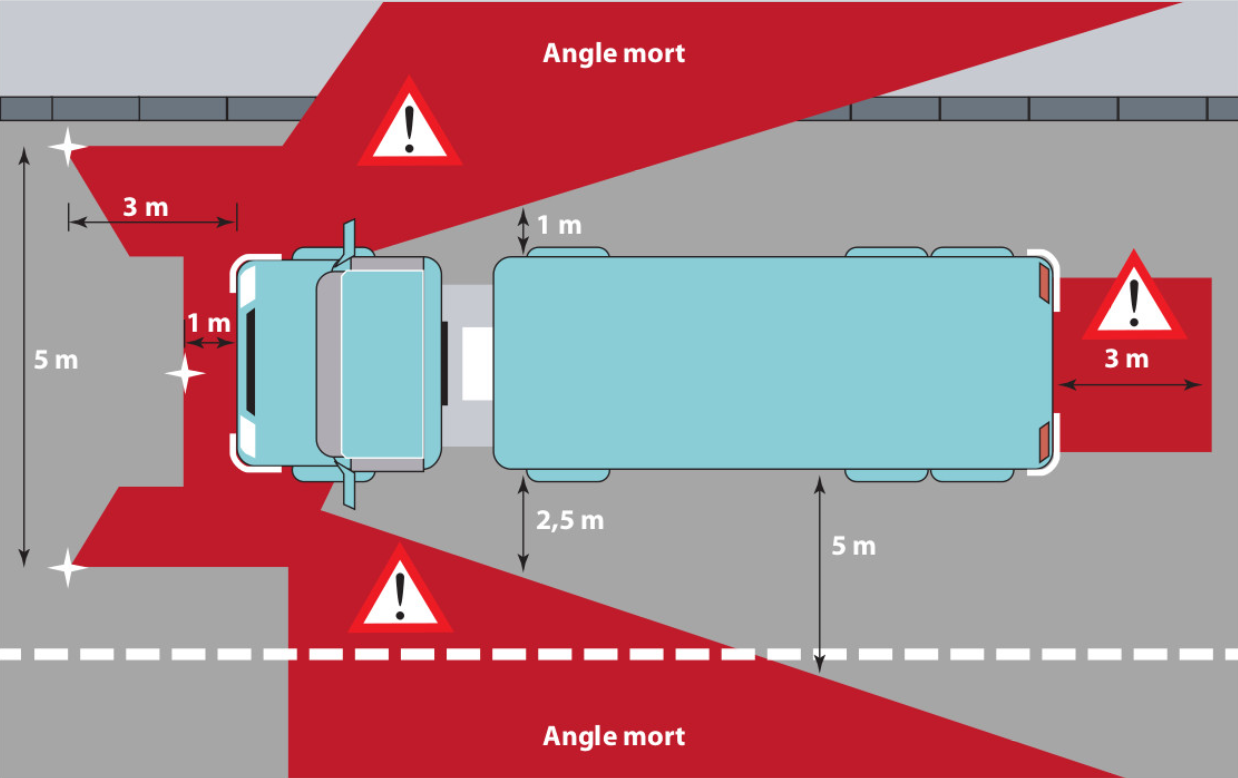 Angle mort

3 m

1 m

1 m

5 m

3 m

2,5 m

5 m

Angle mort