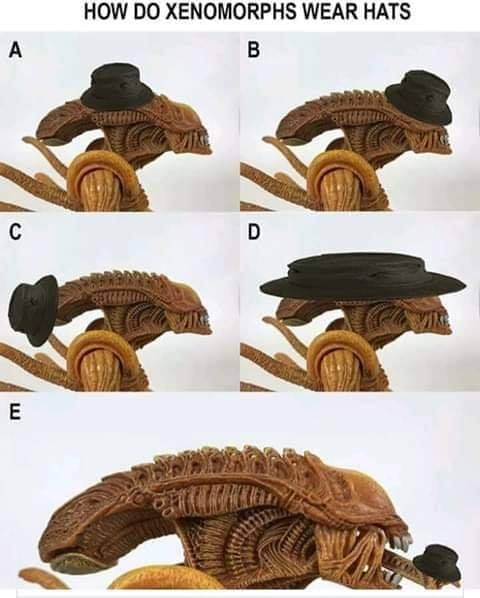 HOW DO XENOMORPHS WEAR HATS

A

B

C

D

E