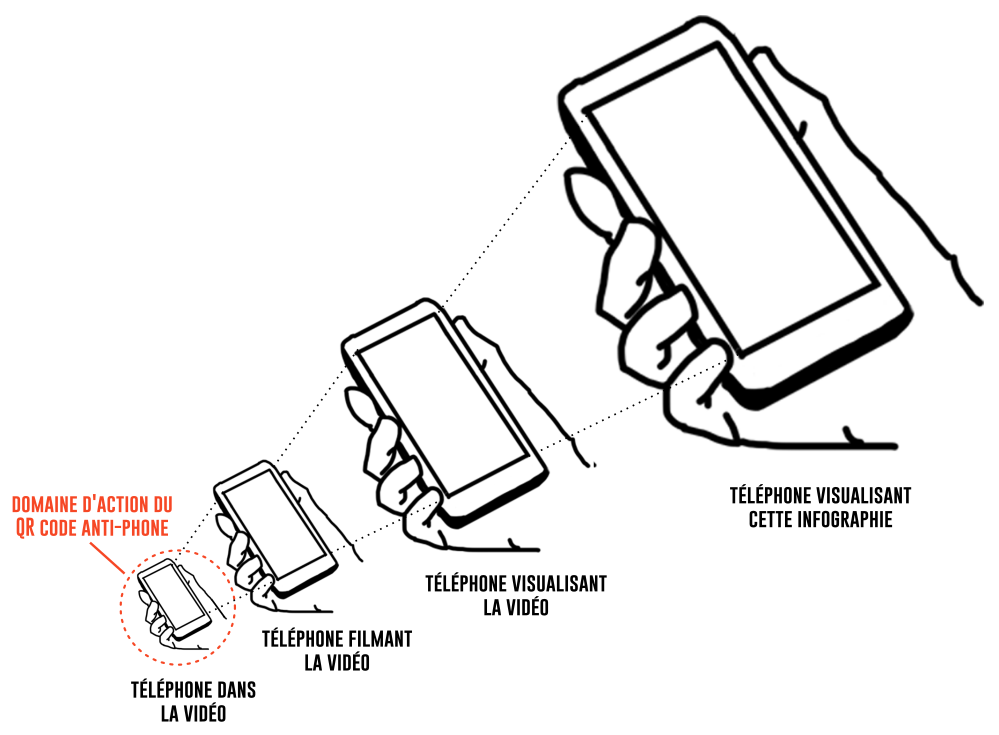 DOMAINE D'ACTION DU QR CODE ANTI-PHONE

TÉLÉPHONE DANS LA VIDÉO

TÉLÉPHONE FILMANT LA VIDÉO

TÉLÉPHONE VISUALISANT LA VIDÉO

TÉLÉPHONE VISUALISANT CETTE INFOGRAPHIE