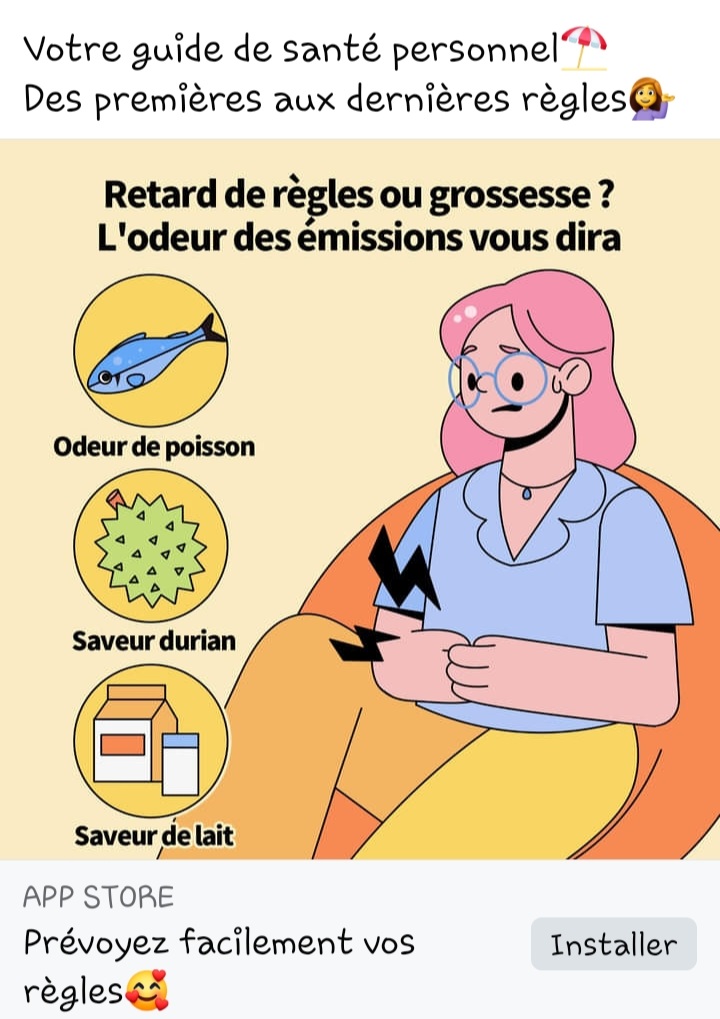 Votre guide de santé personnel⛱️
Des premières aux dernières règles💁‍♀️

Retard de règles ou grossesse ?
L'odeur des émissions vous dira

Odeur de poisson

Saveur durian

Saveur de lait

APP STORE
Prévoyez facilement vos règles🥰

Installer