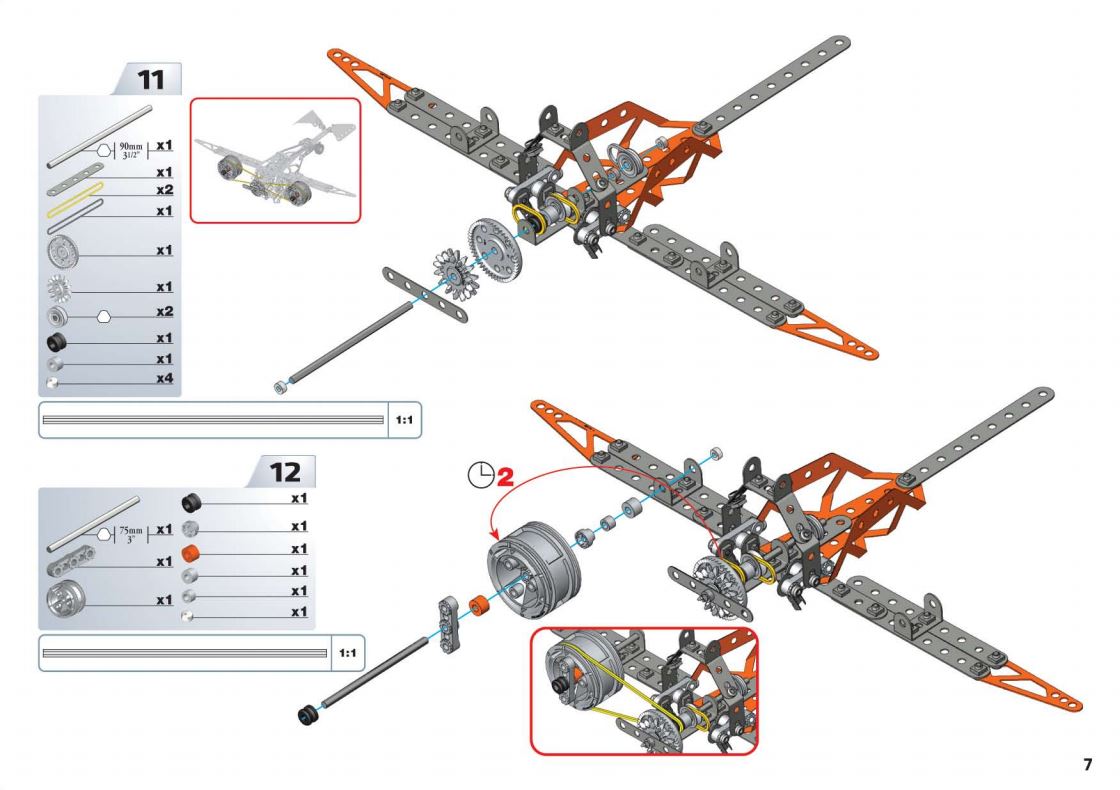 11

90mm
3 1/2"
x1
x1
x2
x1
x1
x1
x2
x1
x1
x4

1:1

12

75mm
3"
x1
x1
x1
x1
x1
x1
x1
x1
x1

1:1

2

7