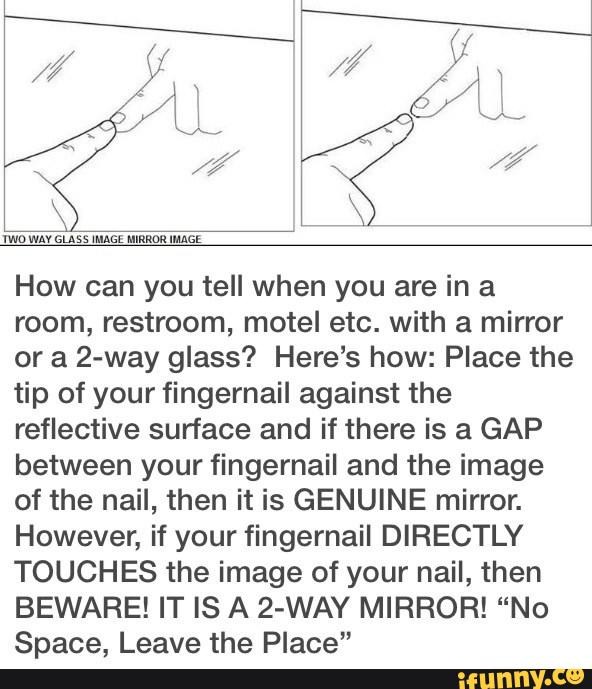 TWO WAY GLASS IMAGE MIRROR IMAGE

How can you tell when you are in a room, restroom, motel etc. with a mirror or a 2-way glass? Here's how: Place the tip of your fingernail against the reflective surface and if there is a GAP between your fingernail and the image of the nail, then it is GENUINE mirror. However, if your fingernail DIRECTLY TOUCHES the image of your nail, then BEWARE! IT IS A 2-WAY MIRROR! "No Space, Leave the Place"

ifunny.co