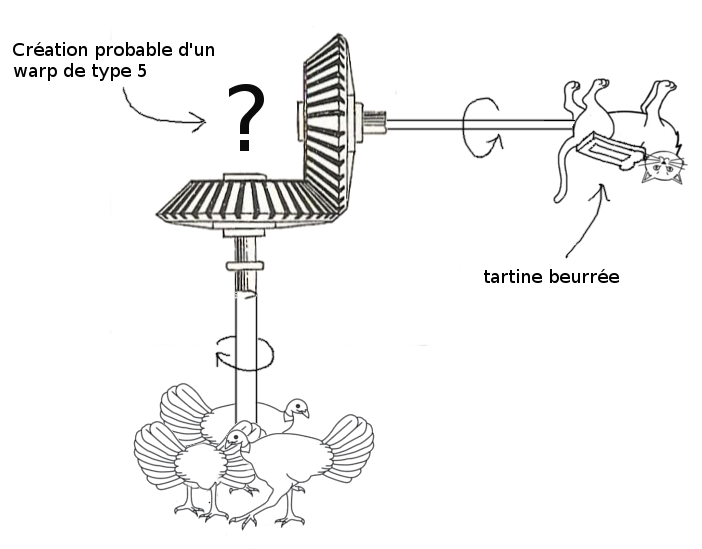 Création probable d'un warp de type 5

?

tartine beurrée