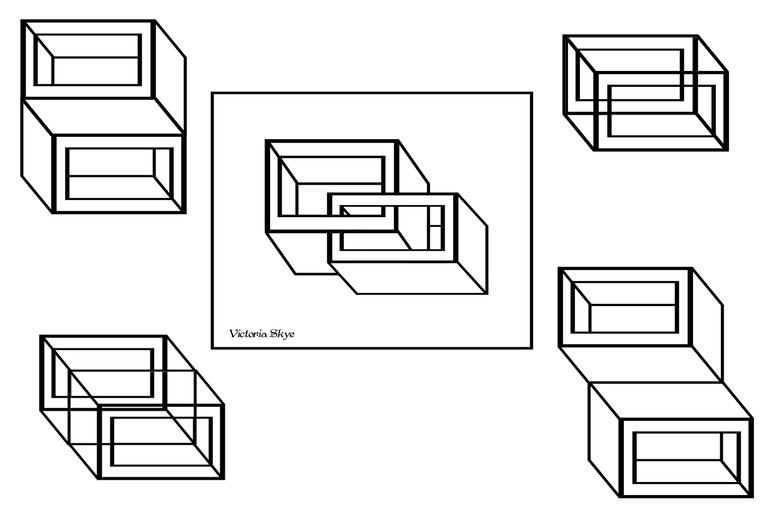 Victoria Skye